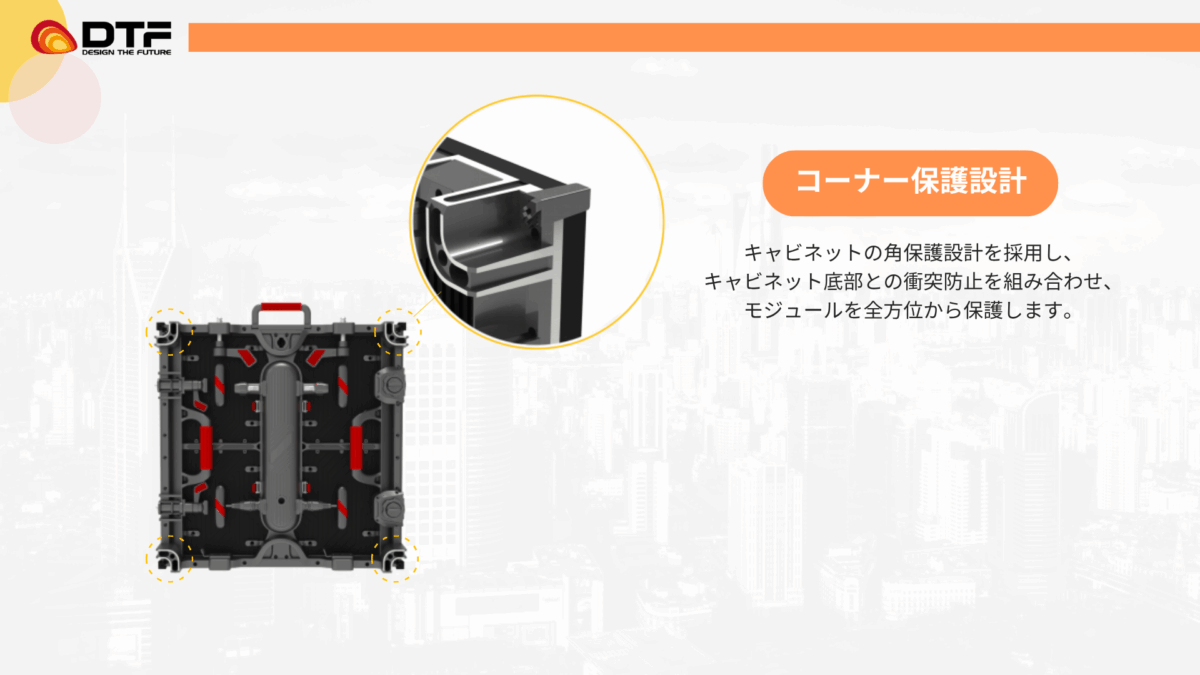 DTF
DESIGN THE FUTURE

コーナー保護設計

キャビネットの角保護設計を採用し、
キャビネット底部との衝突防止を組み合わせ、
モジュールを全方位から保護します。